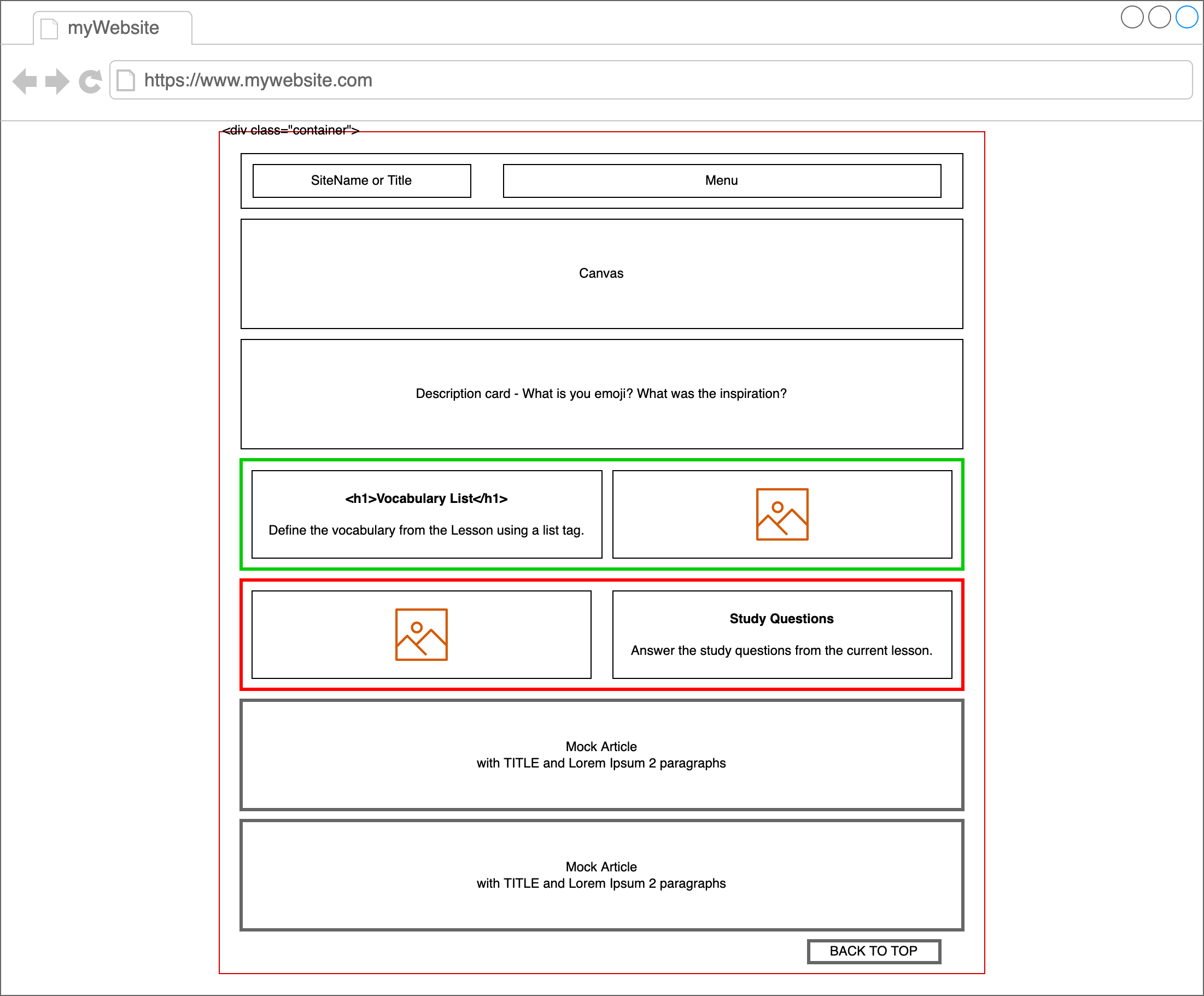 myWebsite

https://www.mywebsite.com

<div class="container">

SiteName or Title

Menu

Canvas

Description card - What is you emoji? What was the inspiration?

<h1>Vocabulary List</h1>

Define the vocabulary from the Lesson using a list tag.

Study Questions

Answer the study questions from the current lesson.

Mock Article
with TITLE and Lorem Ipsum 2 paragraphs

Mock Article
with TITLE and Lorem Ipsum 2 paragraphs

BACK TO TOP